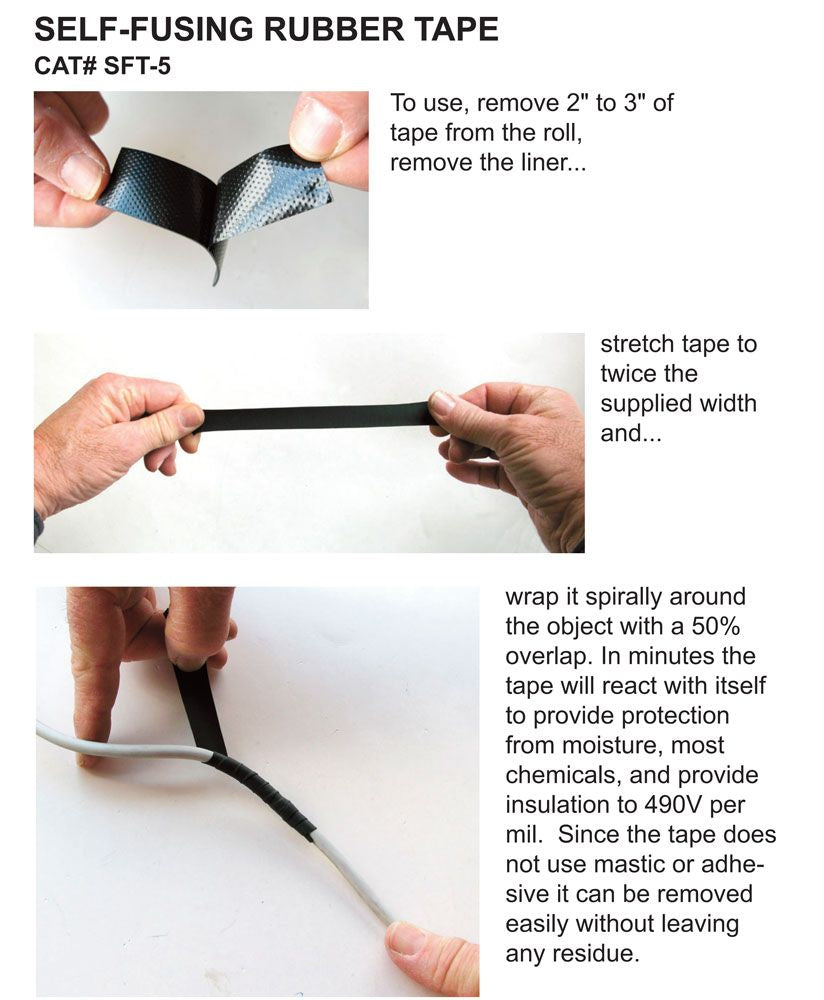 SELF-FUSING RUBBER TAPE
CAT# SFT-5

To use, remove 2" to 3" of tape from the roll, remove the liner...

stretch tape to twice the supplied width and...

wrap it spirally around the object with a 50% overlap. In minutes the tape will react with itself to provide protection from moisture, most chemicals, and provide insulation to 490V per mil. Since the tape does not use mastic or adhesive it can be removed easily without leaving any residue.